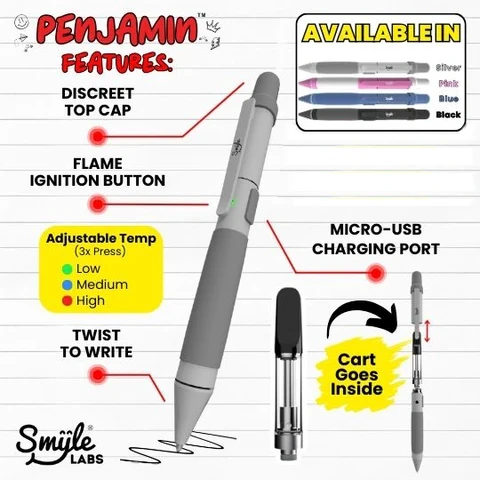 PENJAMIN™
FEATURES:

AVAILABLE IN
Silver
Pink
Blue
Black

DISCREET TOP CAP

FLAME IGNITION BUTTON

Adjustable Temp
(3x Press)
Low
Medium
High

TWIST TO WRITE

MICRO-USB CHARGING PORT

Cart Goes Inside

Smyle® LABS